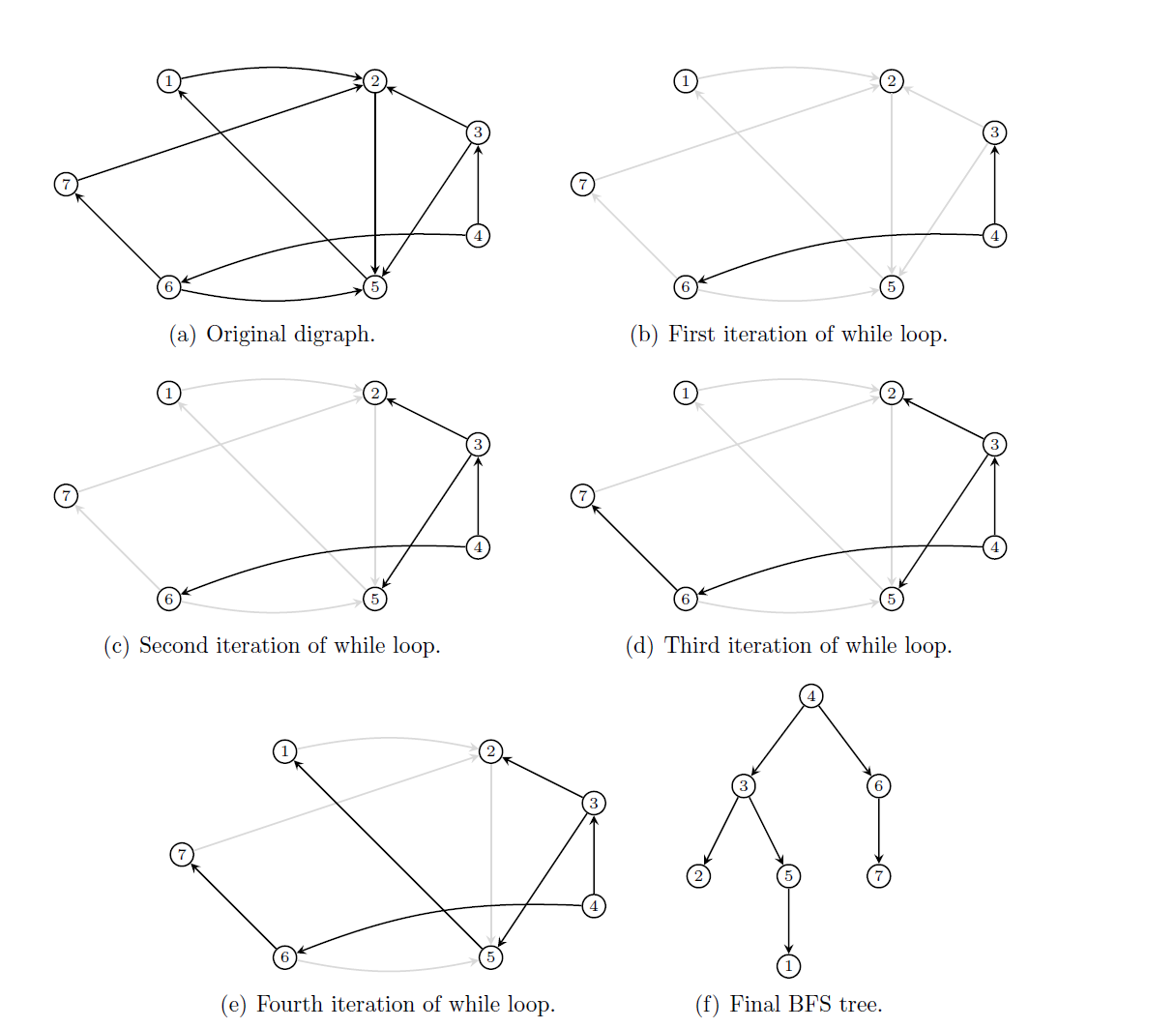 1
2
3
7
4
6
5

(a) Original digraph.

1
2
3
7
4
6
5

(b) First iteration of while loop.

1
2
3
7
4
6
5

(c) Second iteration of while loop.

1
2
3
7
4
6
5

(d) Third iteration of while loop.

1
2
3
7
4
6
5

(e) Fourth iteration of while loop.

4
3
6
2
5
7
1

(f) Final BFS tree.